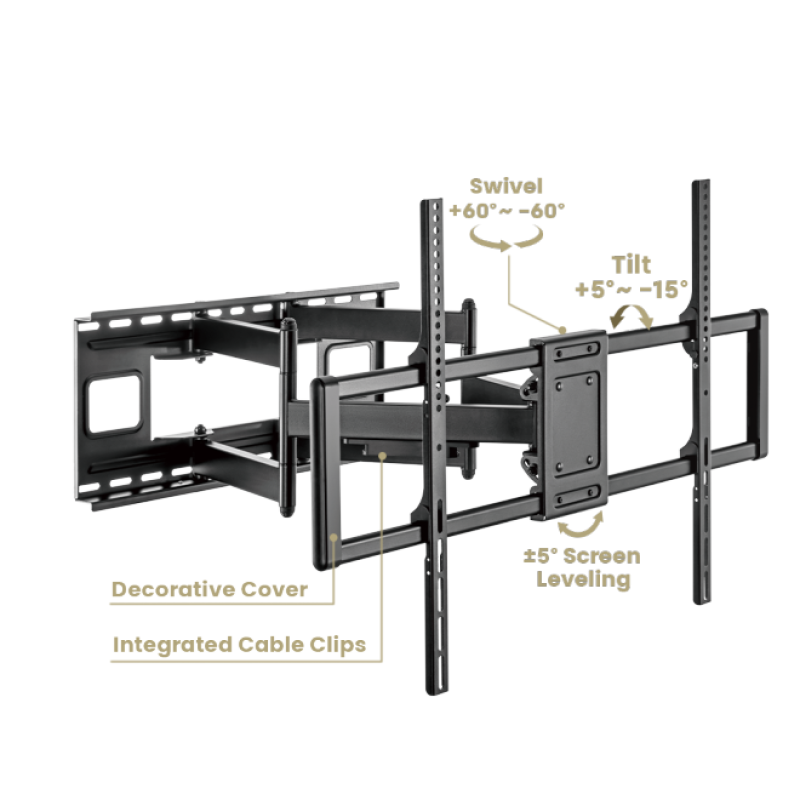 Swivel
+60°~ -60°

Tilt
+5°~ -15°

±5° Screen
Leveling

Decorative Cover

Integrated Cable Clips